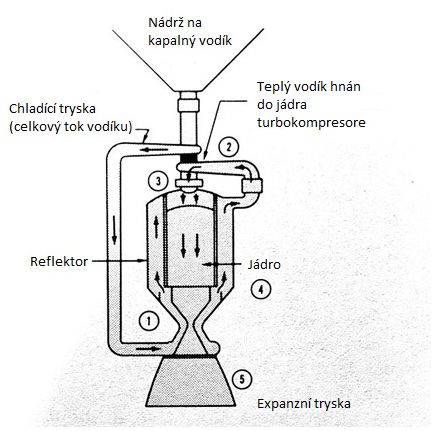 Nádrž na kapalný vodík

Teplý vodík hnán do jádra turbokompresore

Chladící tryska (celkový tok vodíku)

2

3

Reflektor

Jádro

4

1

5

Expanzní tryska